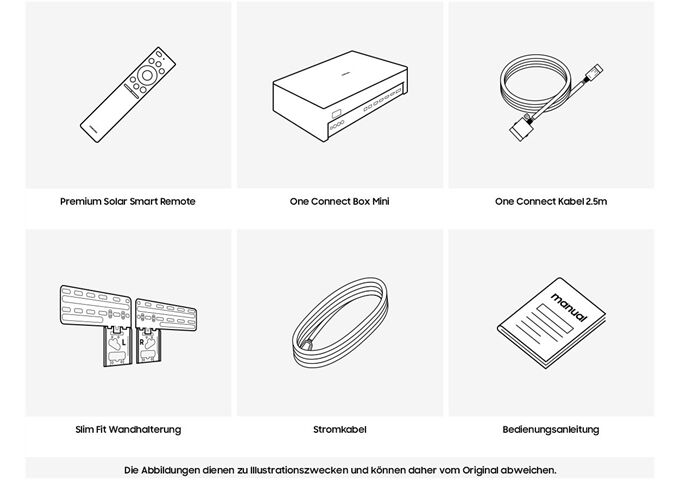 Premium Solar Smart Remote

One Connect Box Mini

One Connect Kabel 2.5m

L

R

Slim Fit Wandhalterung

Stromkabel

manual

Bedienungsanleitung

Die Abbildungen dienen zu Illustrationszwecken und können daher vom Original abweichen.