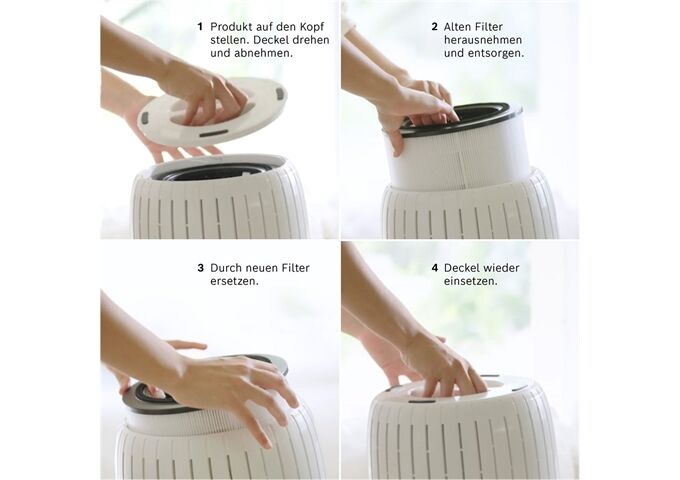 1 Produkt auf den Kopf stellen. Deckel drehen und abnehmen.

2 Alten Filter herausnehmen und entsorgen.

3 Durch neuen Filter ersetzen.

4 Deckel wieder einsetzen.