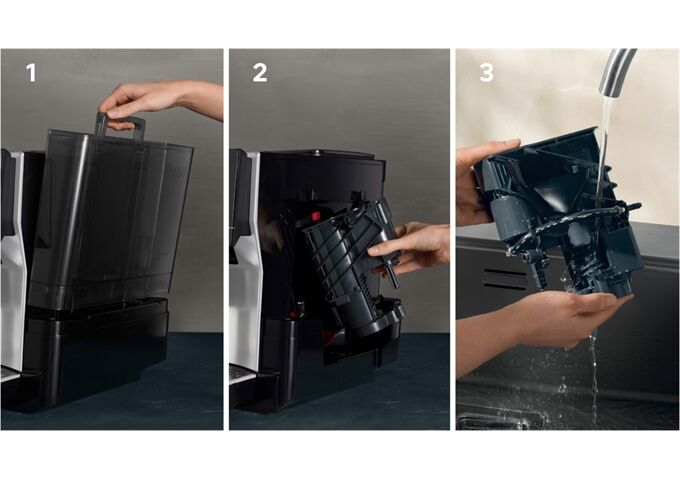 1

2

3