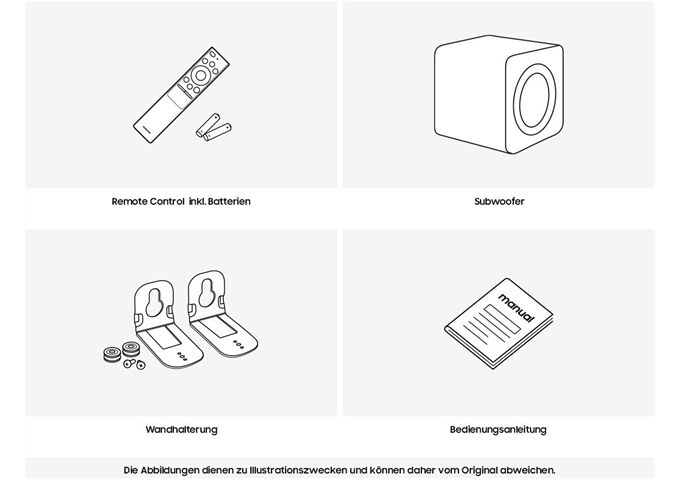 Remote Control inkl. Batterien

Subwoofer

Wandhalterung

manual

Bedienungsanleitung

Die Abbildungen dienen zu Illustrationszwecken und können daher vom Original abweichen.